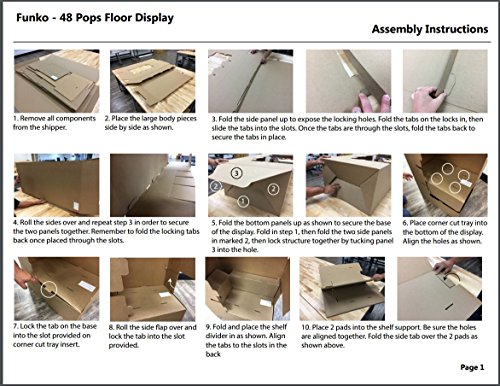 Funko - 48 Pops Floor Display

Assembly Instructions

1. Remove all components from the shipper.

2. Place the large body pieces side by side as shown.

3. Fold the side panel up to expose the locking holes. Fold the tabs on the locks in, then slide the tabs into the slots. Once the tabs are through the slots, fold the tabs back to secure the tabs in place.

4. Roll the sides over and repeat step 3 in order to secure the two panels together. Remember to fold the locking tabs back once placed through the slots.

3
2
2
1

5. Fold the bottom panels up as shown to secure the base of the display. Fold in step 1, then fold the two side panels in marked 2, then lock structure together by tucking panel 3 into the hole.

6. Place corner cut tray into the bottom of the display. Align the holes as shown.

7. Lock the tab on the base into the slot provided on corner cut tray insert.

8. Roll the side flap over and lock the tab into the slot provided.

9. Fold and place the shelf divider in as shown. Align the tabs to the slots in the back

10. Place 2 pads into the shelf support. Be sure the holes are aligned together. Fold the side tab over the 2 pads as shown above.

Page 1